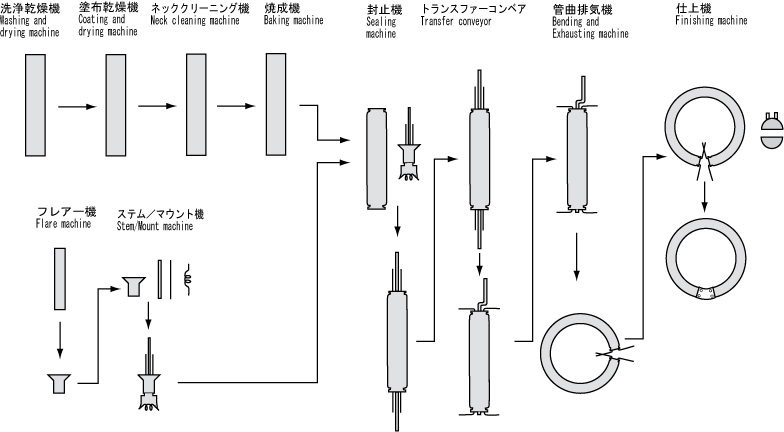 洗浄乾燥機
Washing and drying machine

塗布乾燥機
Coating and drying machine

ネッククリーニング機
Neck cleaning machine

焼成機
Baking machine

封止機
Sealing machine

トランスファーコンベア
Transfer conveyor

管曲排気機
Bending and Exhausting machine

仕上機
Finishing machine

フレアー機
Flare machine

ステム／マウント機
Stem/Mount machine